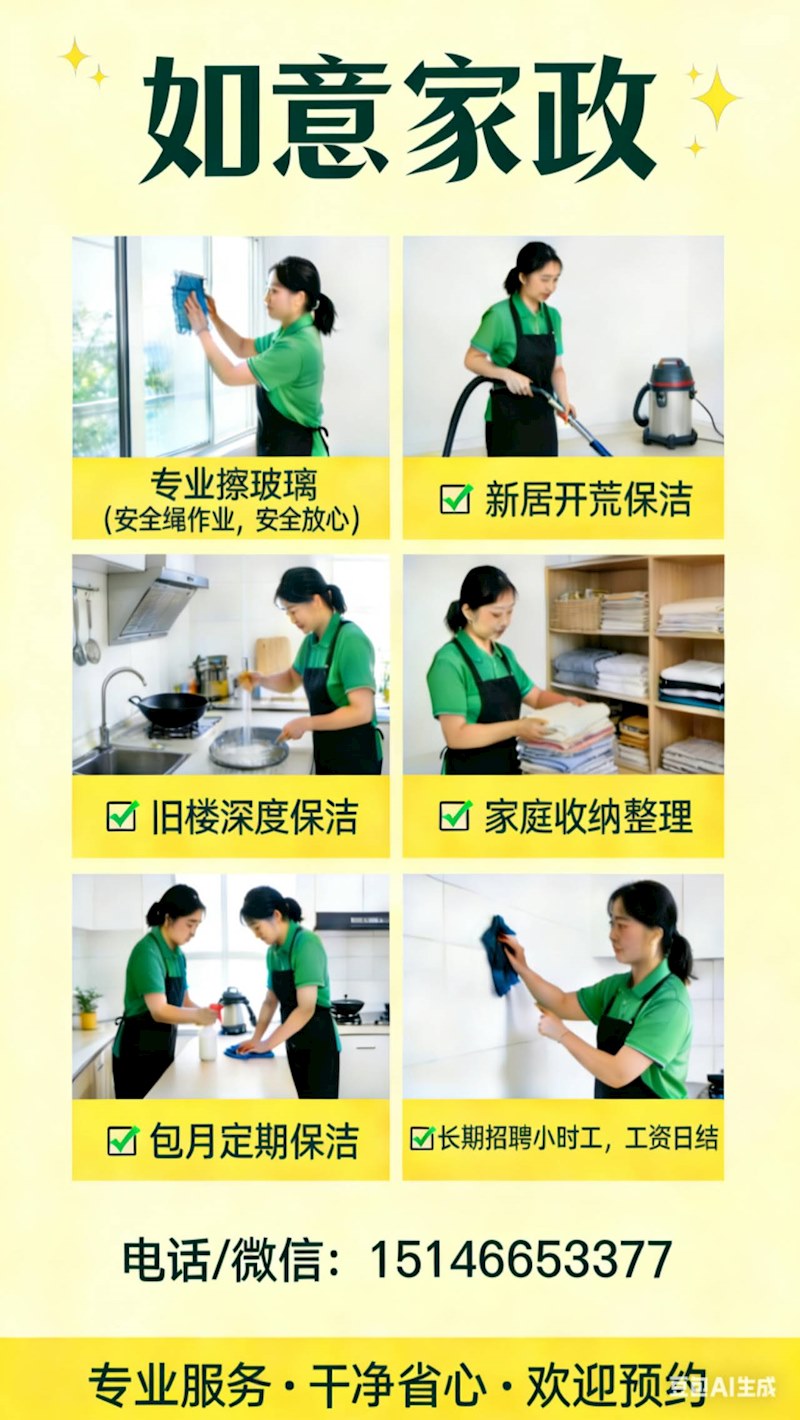 如意家政

专业擦玻璃
(安全绳作业，安全放心)

新居开荒保洁

旧楼深度保洁

家庭收纳整理

包月定期保洁

长期招聘小时工，工资日结

电话/微信：15146653377

专业服务·干净省心·欢迎预约

豆包AI生成